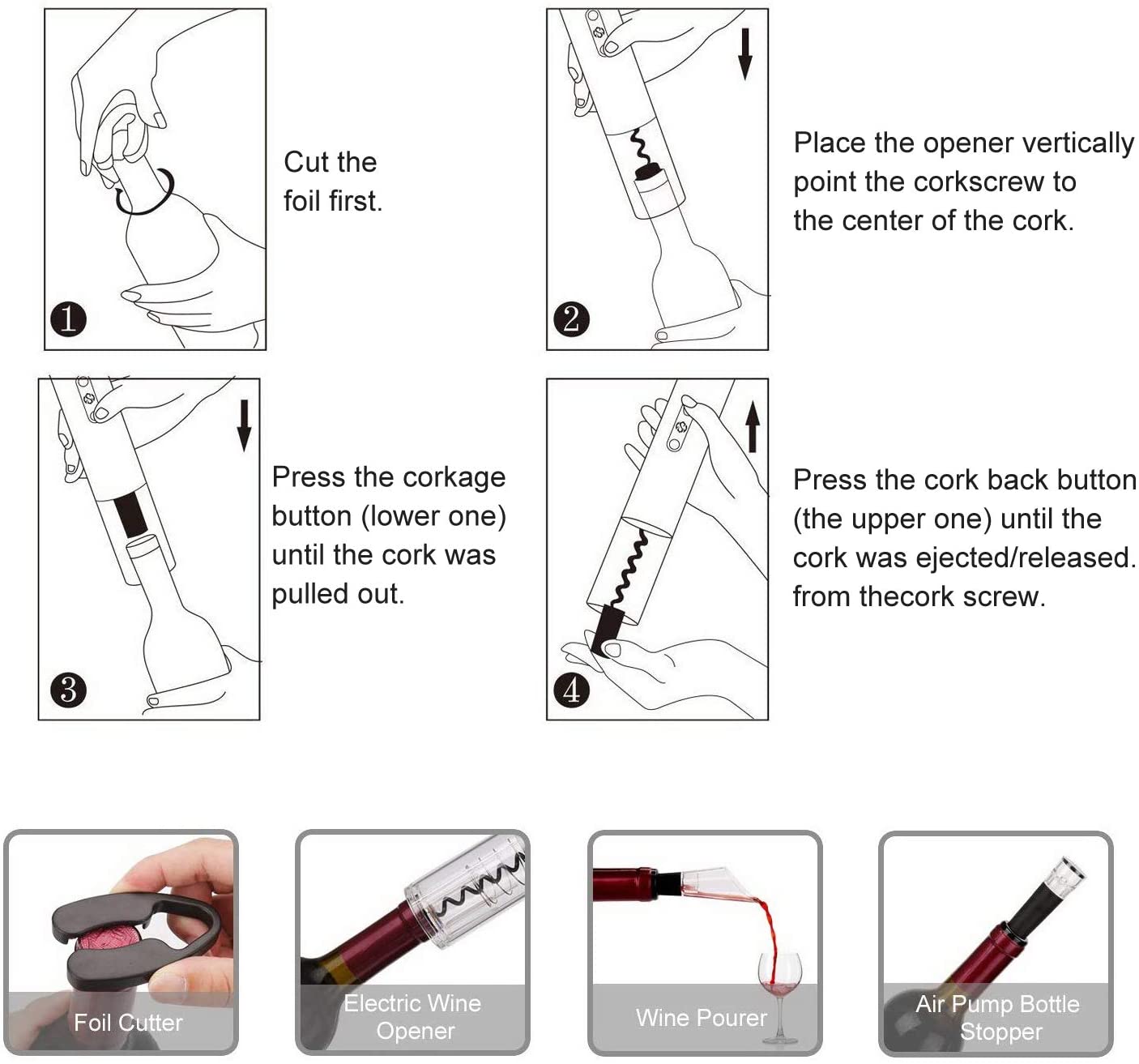 1

Cut the foil first.

2

Place the opener vertically point the corkscrew to the center of the cork.

3

Press the corkage button (lower one) until the cork was pulled out.

4

Press the cork back button (the upper one) until the cork was ejected/released. from thecork screw.

Foil Cutter

Electric Wine Opener

Wine Pourer

Air Pump Bottle Stopper